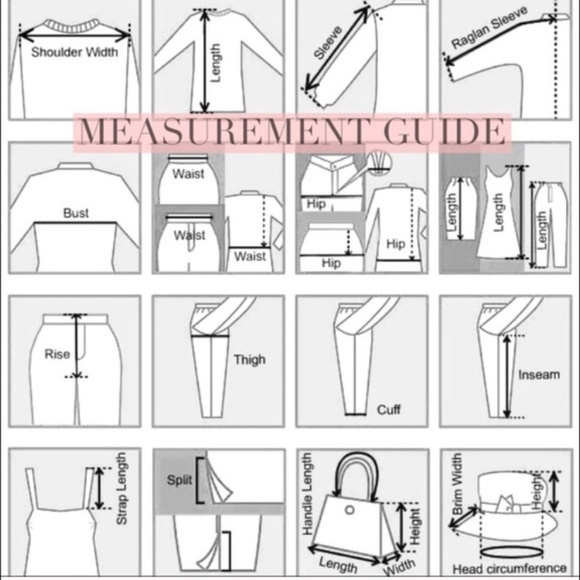 Shoulder Width

Length

Sleeve

Raglan Sleeve

MEASUREMENT GUIDE

Bust

Waist

Waist

Waist

Hip

Hip

Hip

Length

Length

Length

Rise

Thigh

Cuff

Inseam

Strap Length

Split

Handle Length

Height

Length

Width

Brim Width

Height

Head circumference